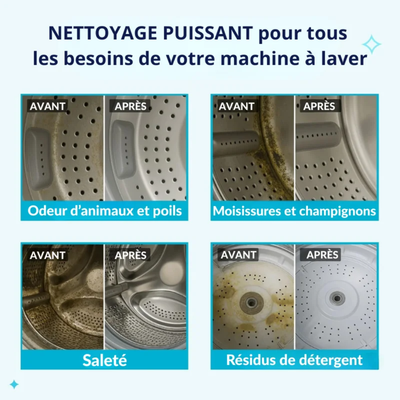 NETTOYAGE PUISSANT pour tous les besoins de votre machine à laver

AVANT
APRÈS
Odeur d'animaux et poils

AVANT
APRÈS
Moisissures et champignons

AVANT
APRÈS
Saleté

AVANT
APRÈS
Résidus de détergent