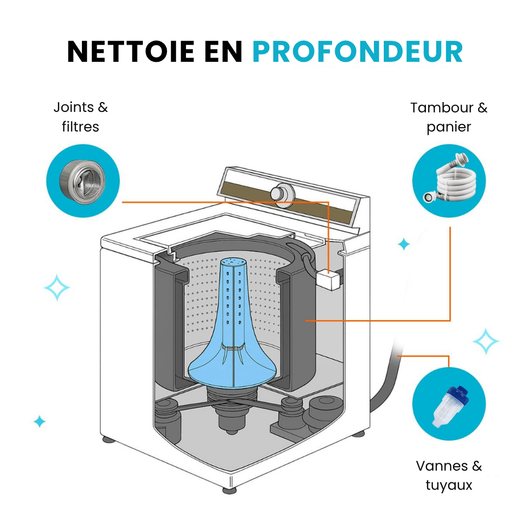 NETTOIE EN PROFONDEUR

Joints & filtres

Tambour & panier

Vannes & tuyaux